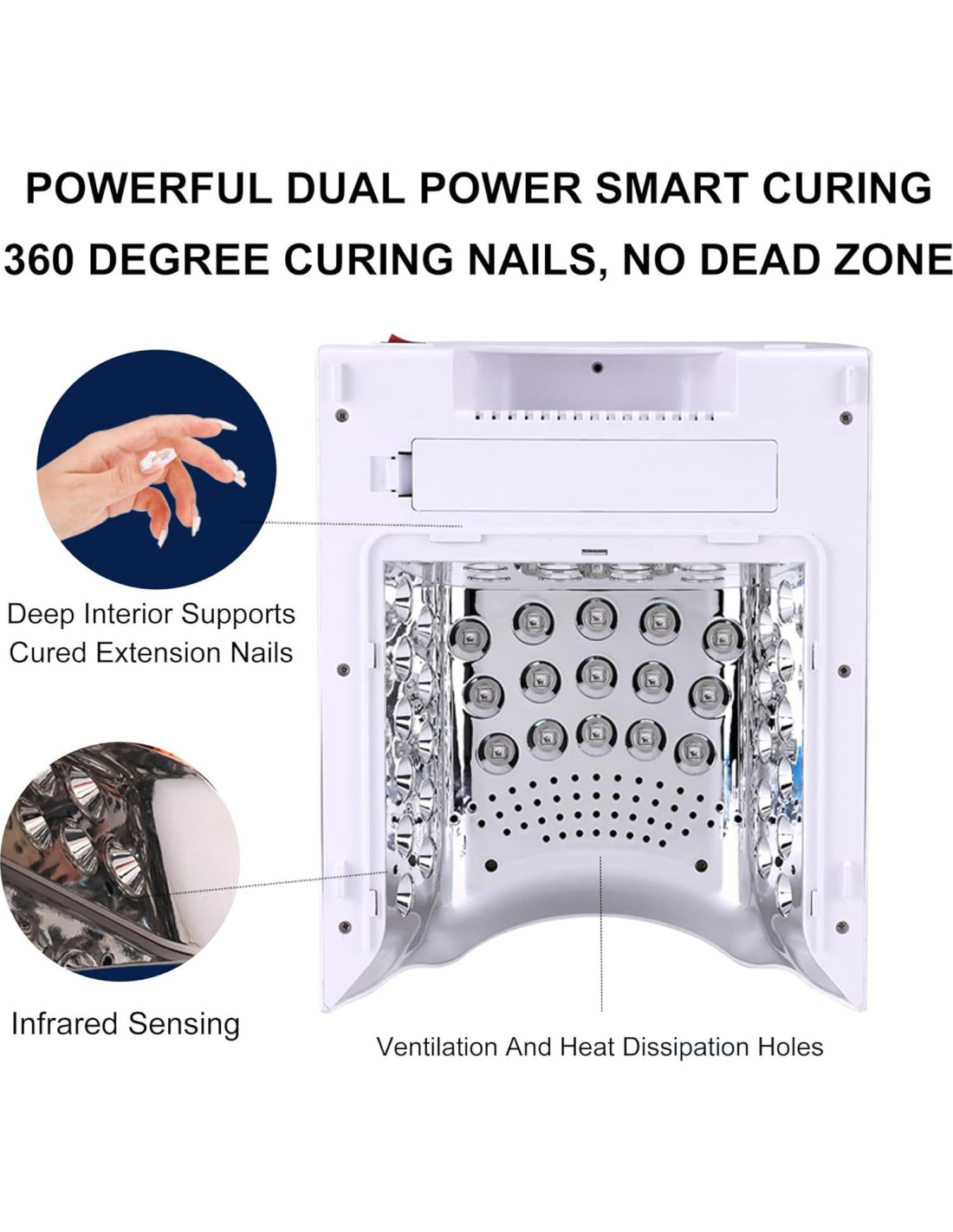 POWERFUL DUAL POWER SMART CURING
360 DEGREE CURING NAILS, NO DEAD ZONE

Deep Interior Supports Cured Extension Nails

Infrared Sensing

Ventilation And Heat Dissipation Holes