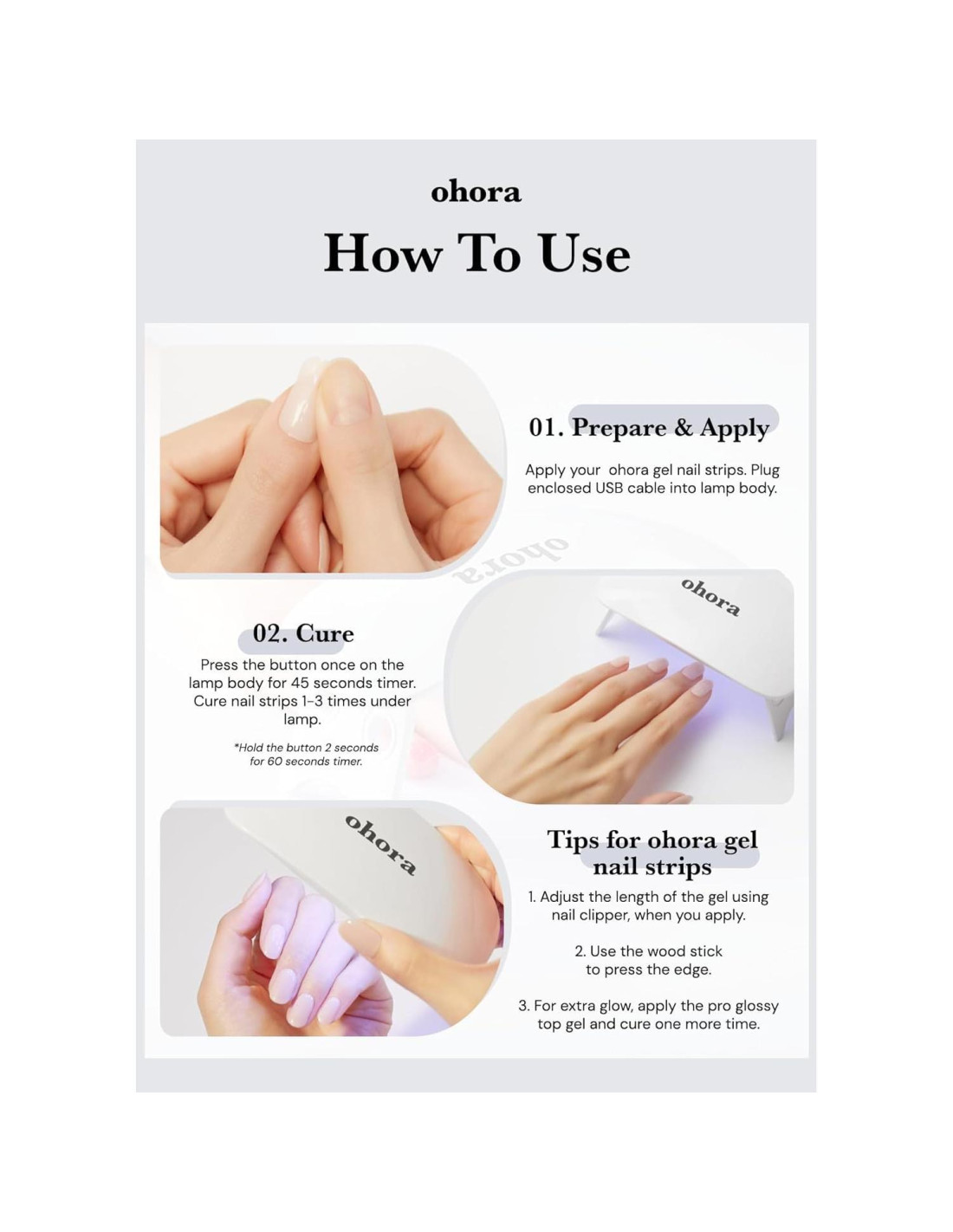 ohora

How To Use

01. Prepare & Apply

Apply your ohora gel nail strips. Plug enclosed USB cable into lamp body.

ohora

ohora

02. Cure

Press the button once on the lamp body for 45 seconds timer. Cure nail strips 1-3 times under lamp.

*Hold the button 2 seconds for 60 seconds timer.

ohora

Tips for ohora gel nail strips

1. Adjust the length of the gel using nail clipper, when you apply.

2. Use the wood stick to press the edge.

3. For extra glow, apply the pro glossy top gel and cure one more time.