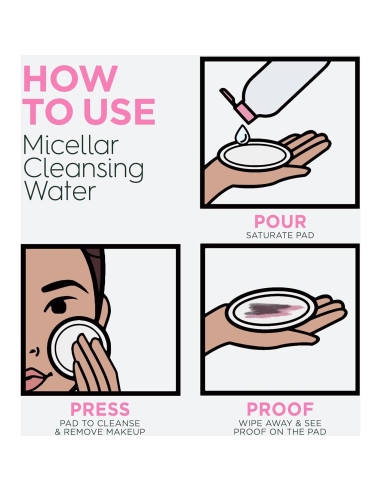 HOW TO USE
Micellar Cleansing Water

POUR
SATURATE PAD

PRESS
PAD TO CLEANSE & REMOVE MAKEUP

PROOF
WIPE AWAY & SEE PROOF ON THE PAD