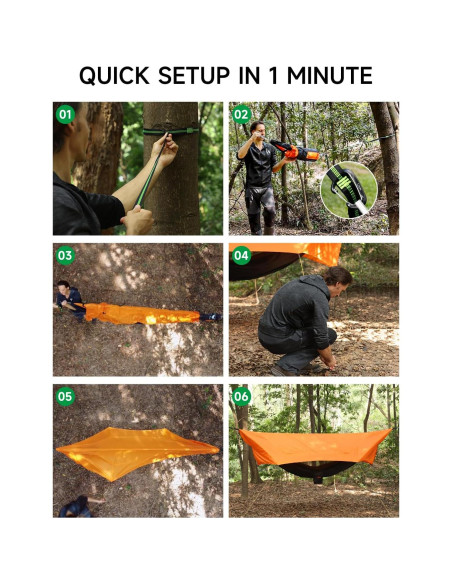 QUICK SETUP IN 1 MINUTE

01

02

03

04

05

06