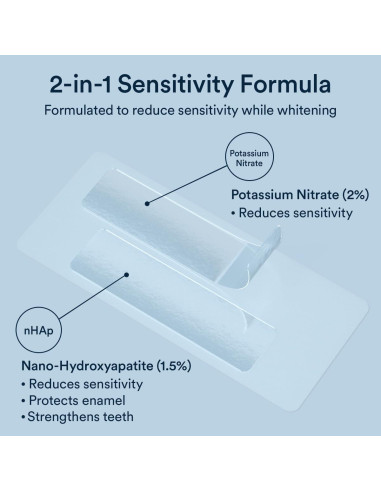 2-in-1 Sensitivity Formula

Formulated to reduce sensitivity while whitening

Potassium Nitrate

Potassium Nitrate (2%)
• Reduces sensitivity

nHAp

Nano-Hydroxyapatite (1.5%)
• Reduces sensitivity
• Protects enamel
• Strengthens teeth