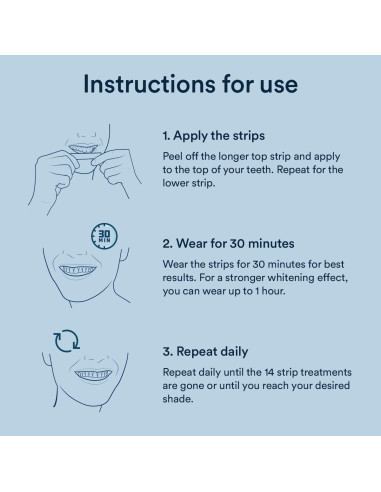 Instructions for use

1. Apply the strips

Peel off the longer top strip and apply to the top of your teeth. Repeat for the lower strip.

30 MIN

2. Wear for 30 minutes

Wear the strips for 30 minutes for best results. For a stronger whitening effect, you can wear up to 1 hour.

3. Repeat daily

Repeat daily until the 14 strip treatments are gone or until you reach your desired shade.