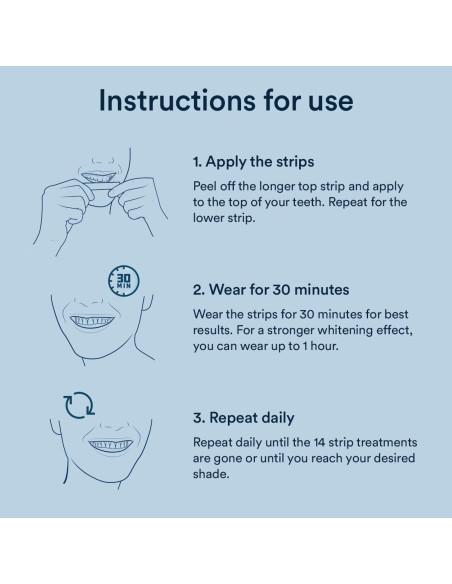 Instructions for use

1. Apply the strips

Peel off the longer top strip and apply to the top of your teeth. Repeat for the lower strip.

30 MIN

2. Wear for 30 minutes

Wear the strips for 30 minutes for best results. For a stronger whitening effect, you can wear up to 1 hour.

3. Repeat daily

Repeat daily until the 14 strip treatments are gone or until you reach your desired shade.