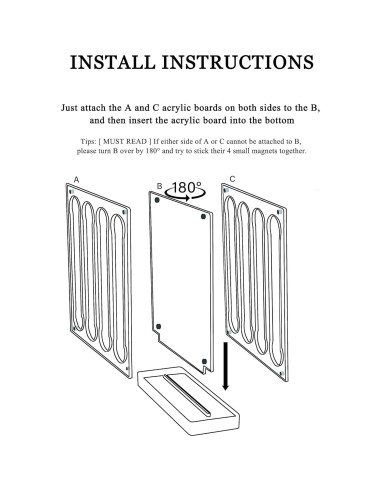 INSTALL INSTRUCTIONS

Just attach the A and C acrylic boards on both sides to the B, and then insert the acrylic board into the bottom

Tips: [ MUST READ ] If either side of A or C cannot be attached to B, please turn B over by 180° and try to stick their 4 small magnets together.

A

B 180°

C