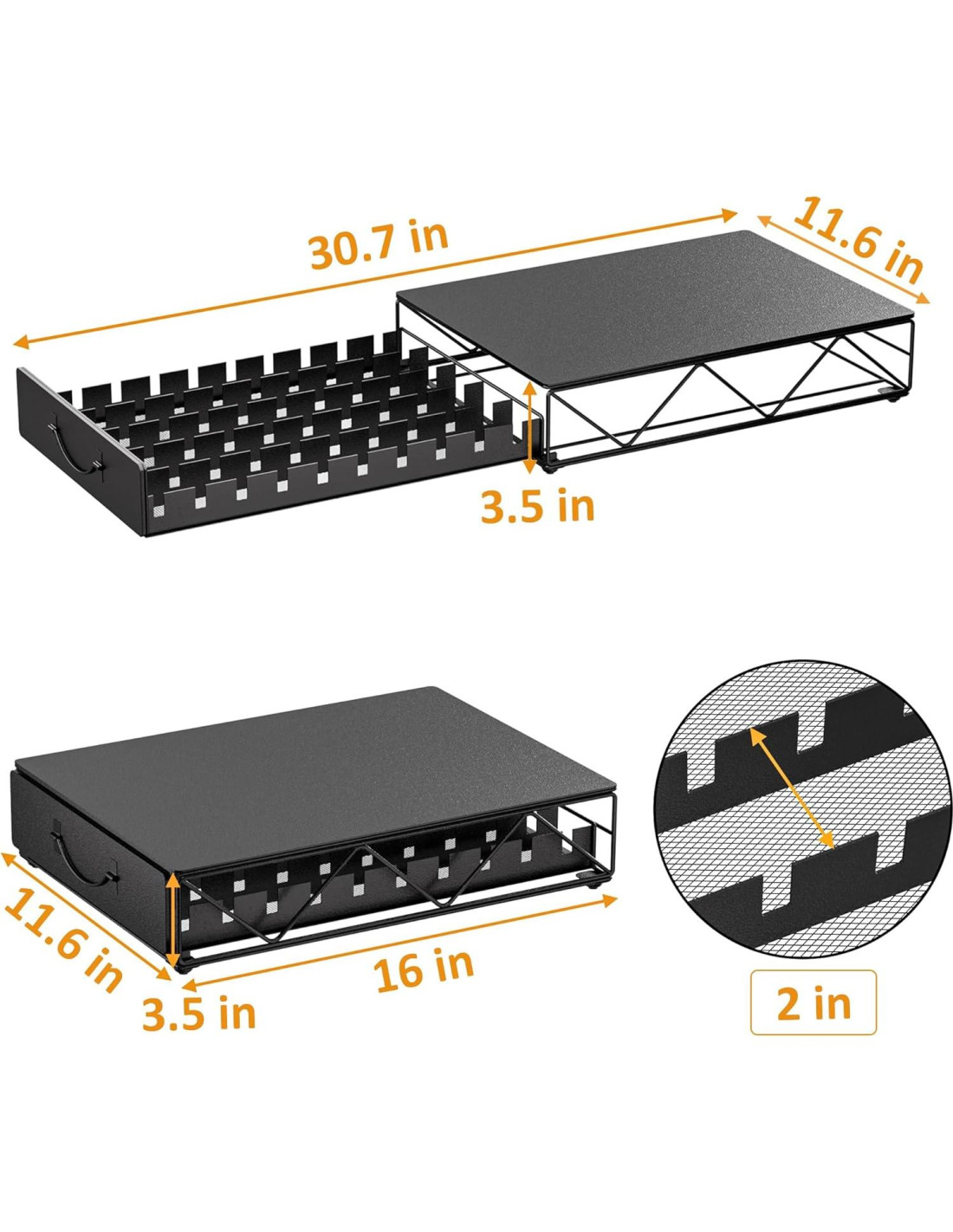 30.7 in

11.6 in

3.5 in

11.6 in

3.5 in

16 in

2 in