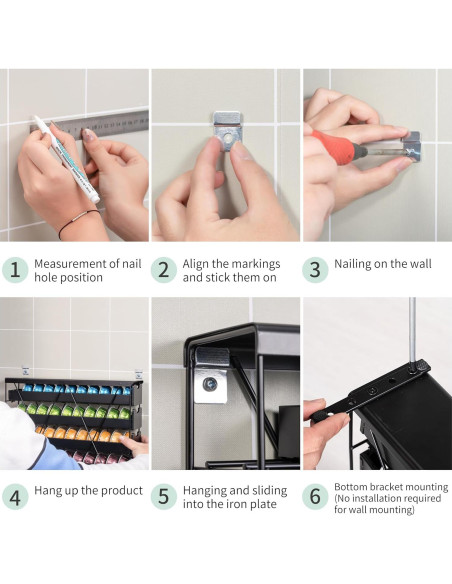 1 Measurement of nail hole position

2 Align the markings and stick them on

3 Nailing on the wall

4 Hang up the product

5 Hanging and sliding into the iron plate

6 Bottom bracket mounting (No installation required for wall mounting)