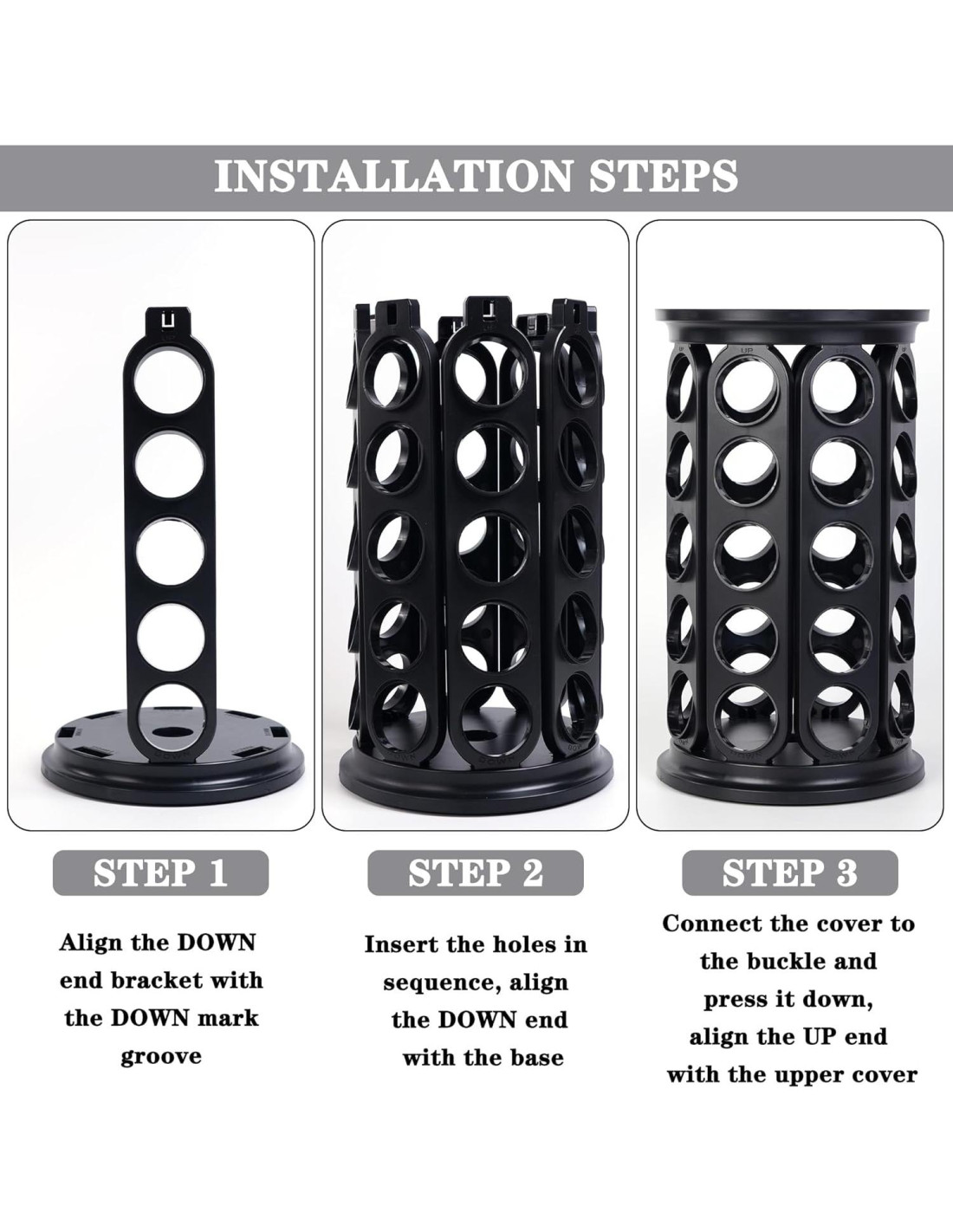 INSTALLATION STEPS

STEP 1

Align the DOWN end bracket with the DOWN mark groove

STEP 2

Insert the holes in sequence, align the DOWN end with the base

STEP 3

Connect the cover to the buckle and press it down, align the UP end with the upper cover