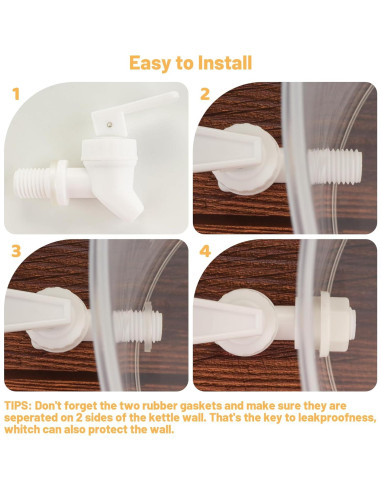 Easy to Install

1

2

3

4

TIPS: Don't forget the two rubber gaskets and make sure they are seperated on 2 sides of the kettle wall. That's the key to leakproofness, whitch can also protect the wall.