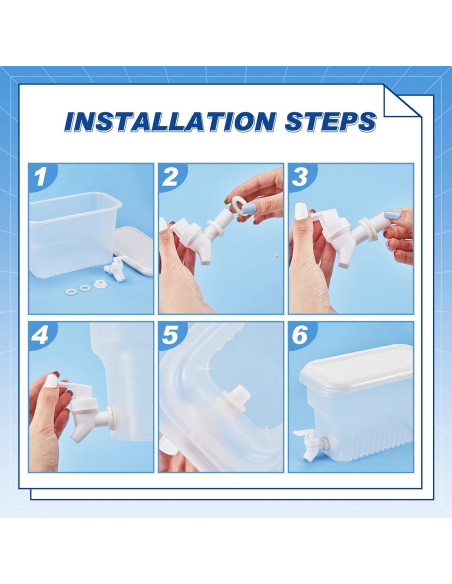 INSTALLATION STEPS

1

2

3

4

5

6