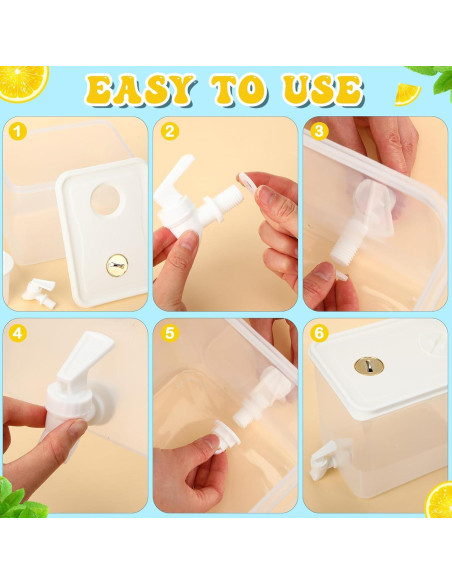 EASY TO USE

1

2

3

4

5

6