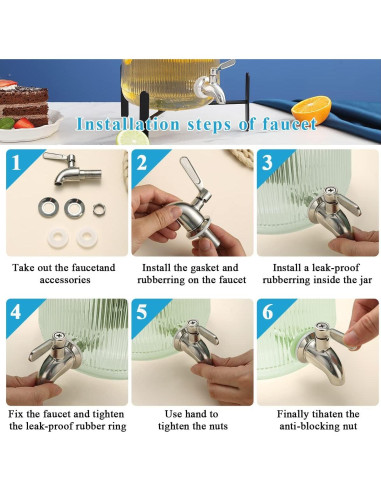 Installation steps of faucet

1

Take out the faucetand accessories

2

Install the gasket and rubberring on the faucet

3

Install a leak-proof rubberring inside the jar

4

Fix the faucet and tighten the leak-proof rubber ring

5

Use hand to tighten the nuts

6

Finally tihaten the anti-blocking nut