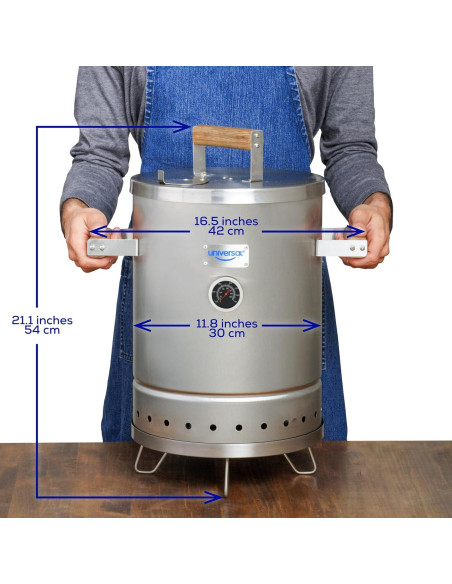 16.5 inches
42 cm

universal

21.1 inches
54 cm

11.8 inches
30 cm