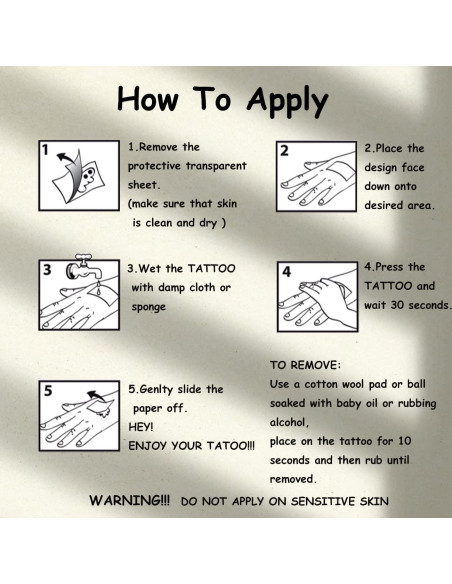 How To Apply

1

1.Remove the protective transparent sheet.
(make sure that skin is clean and dry )

2

2.Place the design face down onto desired area.

3

3.Wet the TATTOO with damp cloth or sponge

4

4.Press the TATTOO and wait 30 seconds.

5

5.Genlty slide the paper off.
HEY!
ENJOY YOUR TATOO!!!

TO REMOVE:
Use a cotton wool pad or ball soaked with baby oil or rubbing alcohol,
place on the tattoo for 10 seconds and then rub until removed.

WARNING!!! DO NOT APPLY ON SENSITIVE SKIN