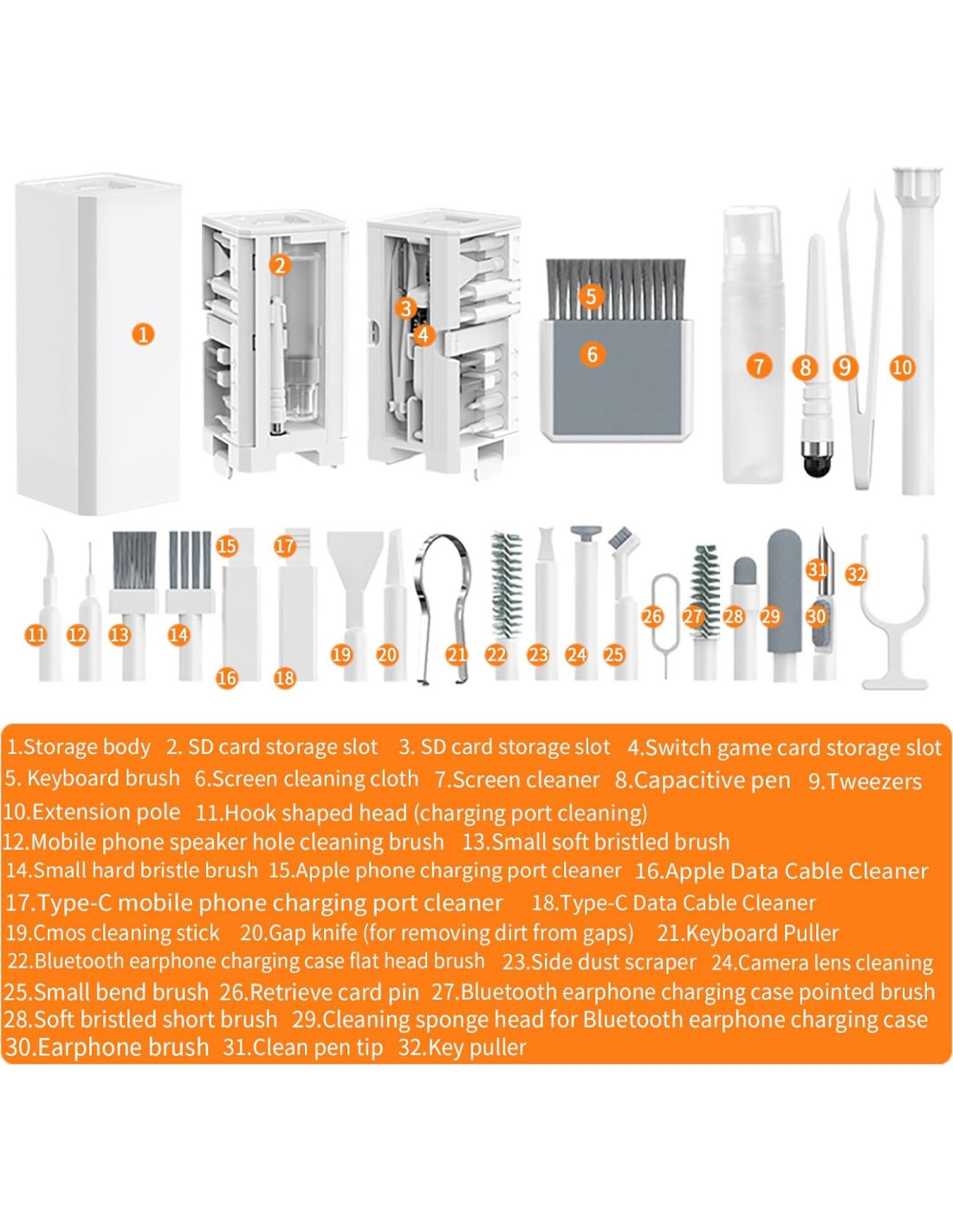 1 2 3 4 5 6 7 8 9 10

11 12 13 14 15 16 17 18 19 20 21 22 23 24 25 26 27 28 29 30 31 32

1.Storage body 2. SD card storage slot 3. SD card storage slot 4.Switch game card storage slot 5. Keyboard brush 6.Screen cleaning cloth 7.Screen cleaner 8.Capacitive pen 9.Tweezers 10.Extension pole 11.Hook shaped head (charging port cleaning) 12.Mobile phone speaker hole cleaning brush 13.Small soft bristled brush 14.Small hard bristle brush 15.Apple phone charging port cleaner 16.Apple Data Cable Cleaner 17.Type-C mobile phone charging port cleaner 18.Type-C Data Cable Cleaner 19.Cmos cleaning stick 20.Gap knife (for removing dirt from gaps) 21.Keyboard Puller 22.Bluetooth earphone charging case flat head brush 23.Side dust scraper 24.Camera lens cleaning 25.Small bend brush 26.Retrieve card pin 27.Bluetooth earphone charging case pointed brush 28.Soft bristled short brush 29.Cleaning sponge head for Bluetooth earphone charging case 30.Earphone brush 31.Clean pen tip 32.Key puller