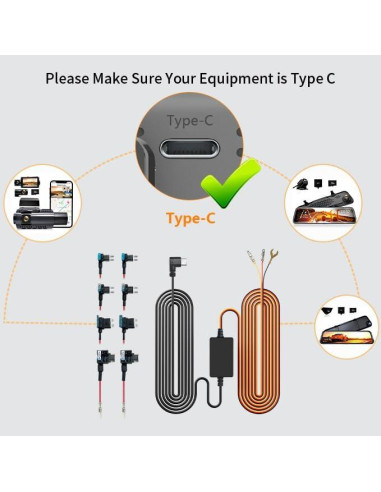 Please Make Sure Your Equipment is Type C

Type-C

Type-C