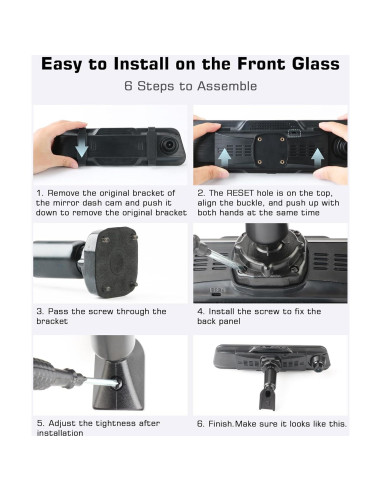 Easy to Install on the Front Glass
6 Steps to Assemble

1. Remove the original bracket of the mirror dash cam and push it down to remove the original bracket

2. The RESET hole is on the top, align the buckle, and push up with both hands at the same time

3. Pass the screw through the bracket

4. Install the screw to fix the back panel

5. Adjust the tightness after installation

6. Finish.Make sure it looks like this.