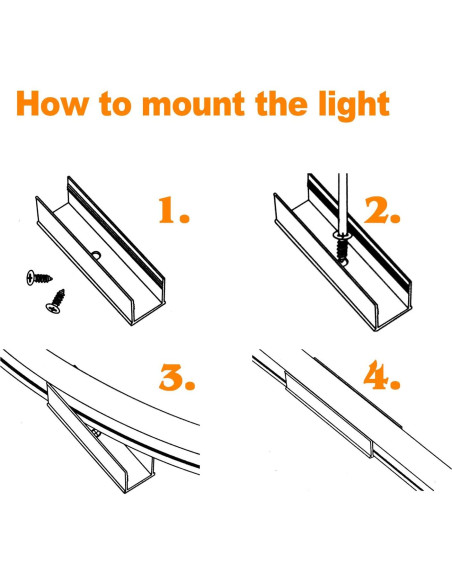 How to mount the light

1.

2.

3.

4.