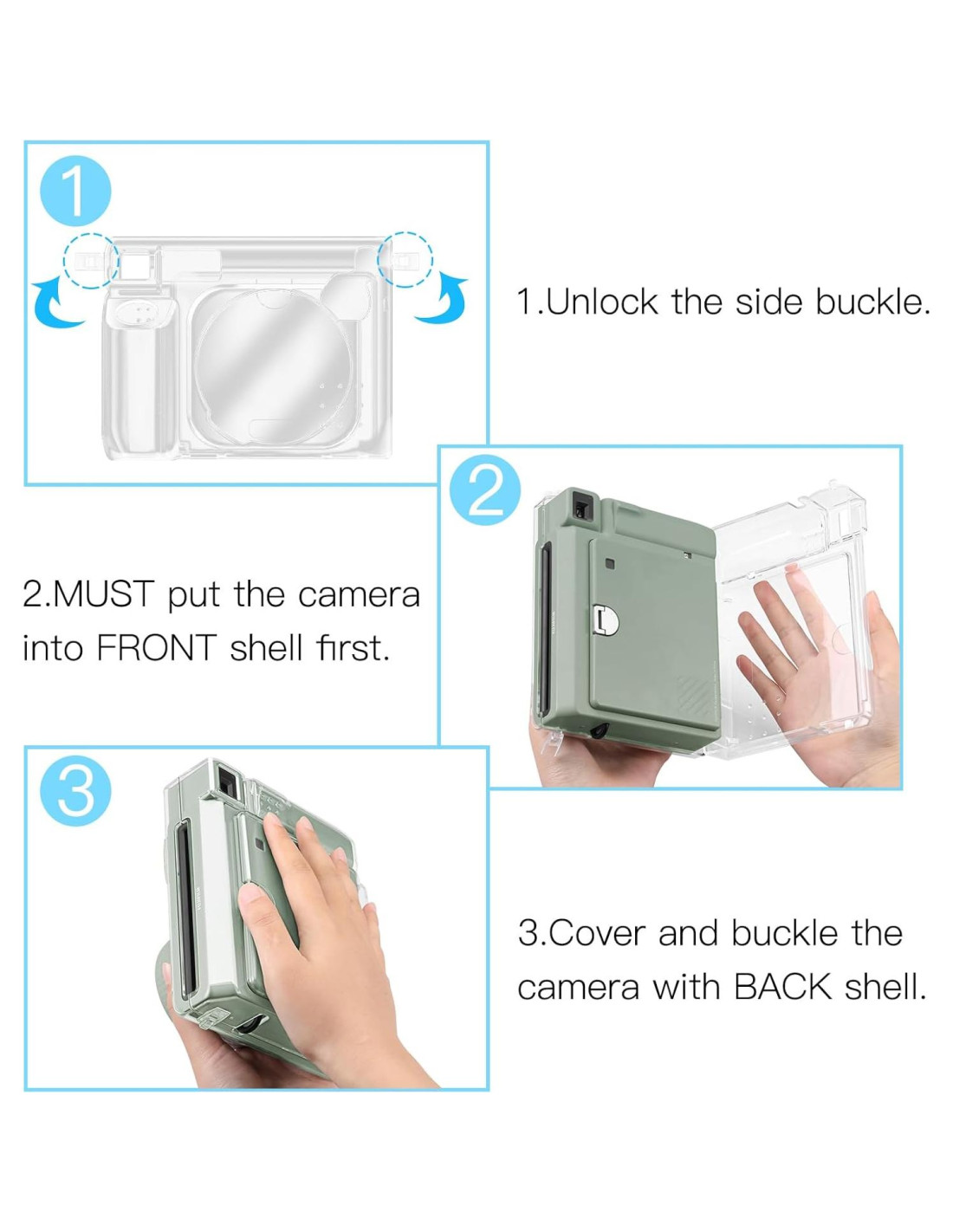 1

1.Unlock the side buckle.

2

2.MUST put the camera into FRONT shell first.

3

3.Cover and buckle the camera with BACK shell.