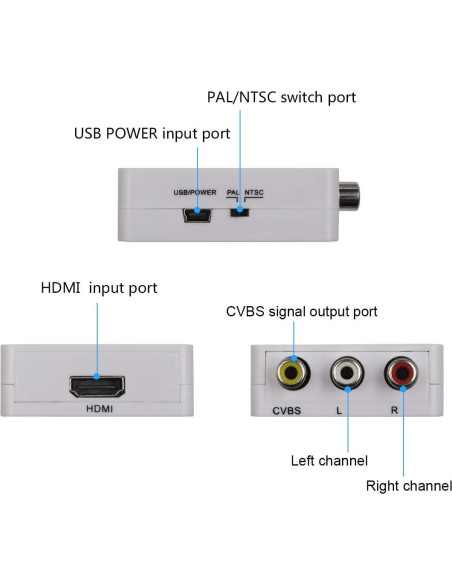 PAL/NTSC switch port

USB POWER input port

USB/POWER

PAL NTSC

HDMI input port

HDMI

CVBS signal output port

CVBS

L

R

Left channel

Right channel