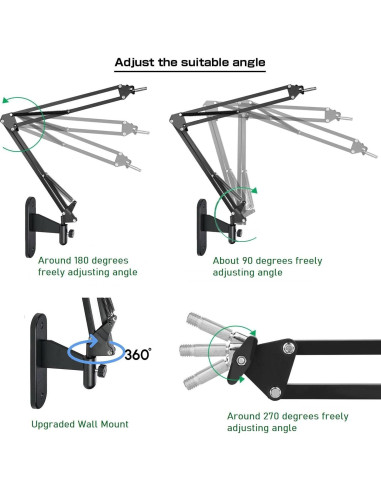 Adjust the suitable angle

Around 180 degrees freely adjusting angle

About 90 degrees freely adjusting angle

360°

Upgraded Wall Mount

Around 270 degrees freely adjusting angle