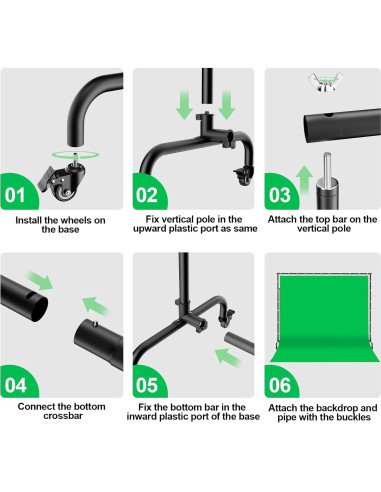 01
Install the wheels on the base

02
Fix vertical pole in the upward plastic port as same

03
Attach the top bar on the vertical pole

04
Connect the bottom crossbar

05
Fix the bottom bar in the inward plastic port of the base

06
Attach the backdrop and pipe with the buckles