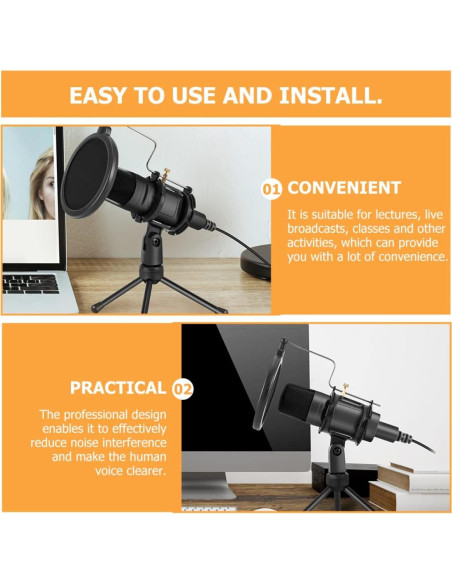 EASY TO USE AND INSTALL.

01 CONVENIENT

It is suitable for lectures, live broadcasts, classes and other activities, which can provide you with a lot of convenience.

PRACTICAL 02

The professional design enables it to effectively reduce noise interference and make the human voice clearer.