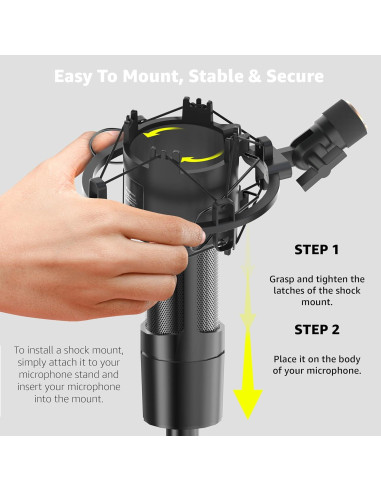 Easy To Mount, Stable & Secure

STEP 1

Grasp and tighten the latches of the shock mount.

STEP 2

Place it on the body of your microphone.

To install a shock mount, simply attach it to your microphone stand and insert your microphone into the mount.