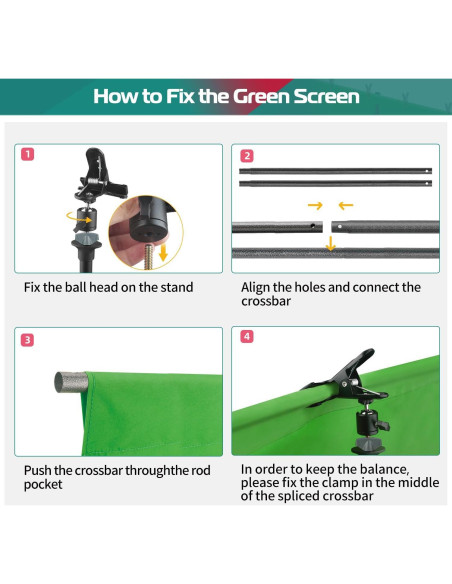 How to Fix the Green Screen

1

Fix the ball head on the stand

2

Align the holes and connect the crossbar

3

Push the crossbar throughthe rod pocket

4

In order to keep the balance, please fix the clamp in the middle of the spliced crossbar