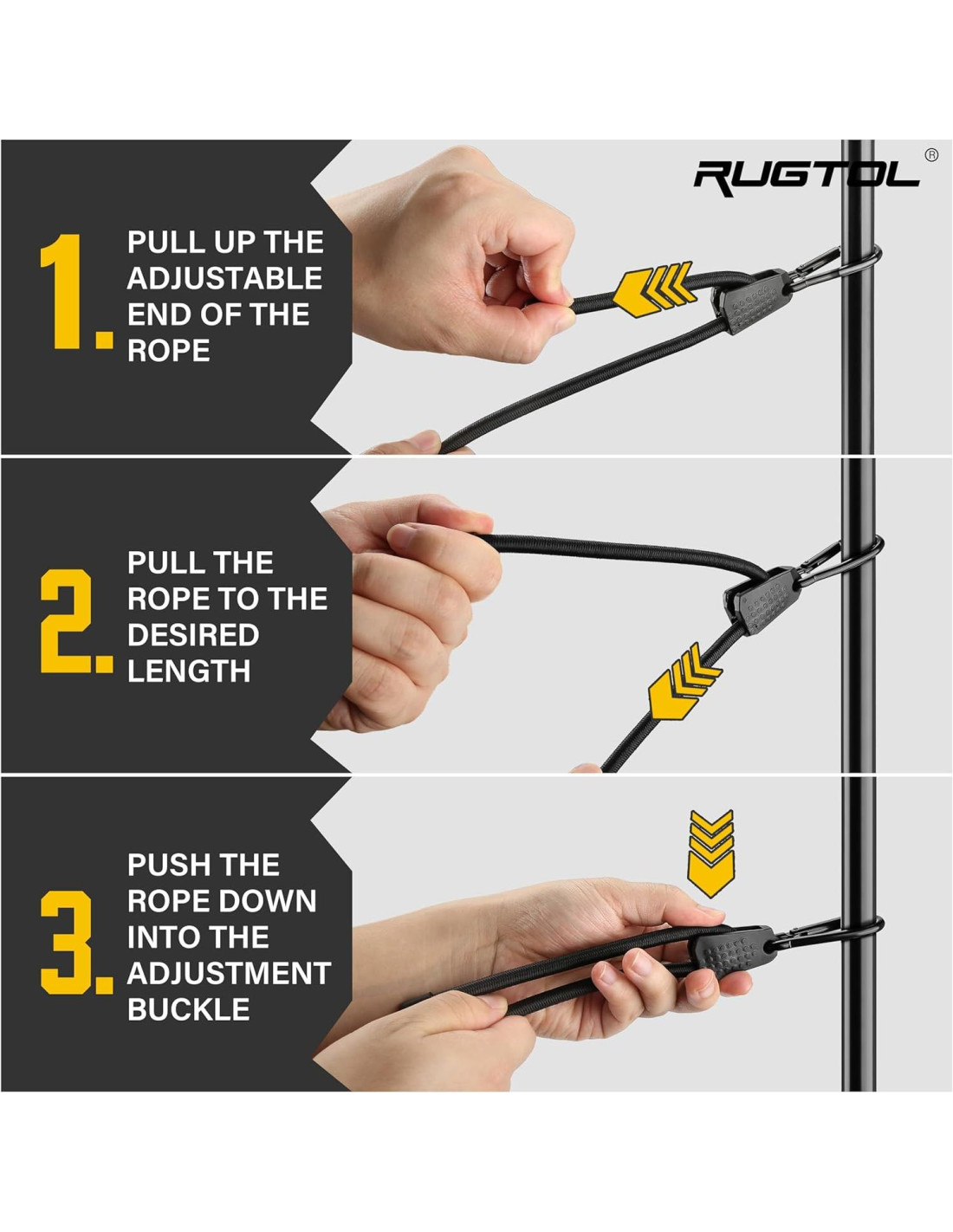 RUGTOL®

1. PULL UP THE ADJUSTABLE END OF THE ROPE

2. PULL THE ROPE TO THE DESIRED LENGTH

3. PUSH THE ROPE DOWN INTO THE ADJUSTMENT BUCKLE