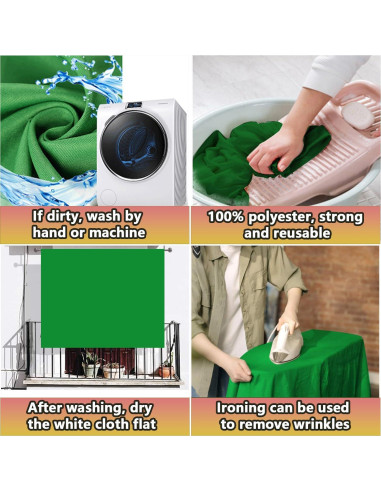 If dirty, wash by hand or machine

100% polyester, strong and reusable

After washing, dry the white cloth flat

Ironing can be used to remove wrinkles