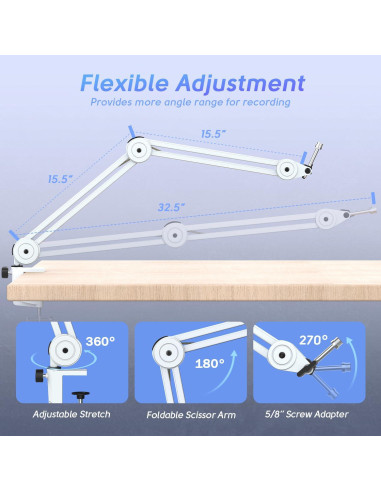 Flexible Adjustment
Provides more angle range for recording

15.5"

15.5"

32.5"

360°

180°

270°

Adjustable Stretch

Foldable Scissor Arm

5/8" Screw Adapter