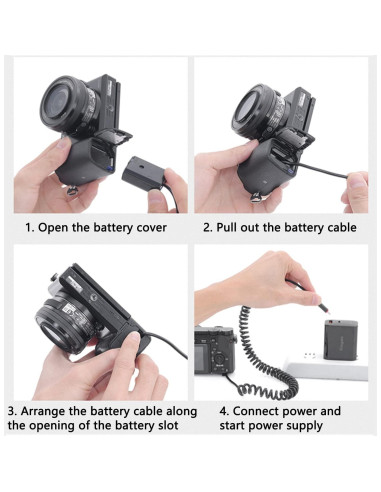 1. Open the battery cover

2. Pull out the battery cable

3. Arrange the battery cable along the opening of the battery slot

4. Connect power and start power supply