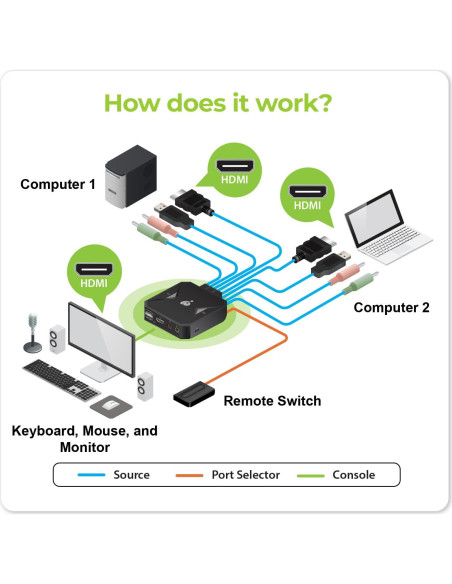 How does it work?

Computer 1

HDMI

HDMI

HDMI

Computer 2

Remote Switch

Keyboard, Mouse, and Monitor

Source
Port Selector
Console