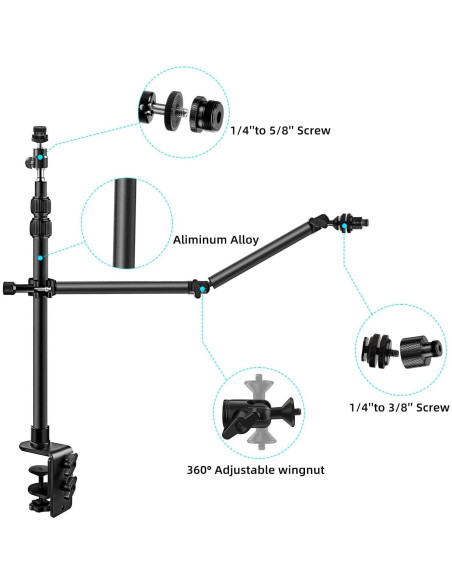 1/4''to 5/8'' Screw

Aliminum Alloy

1/4''to 3/8'' Screw

360° Adjustable wingnut