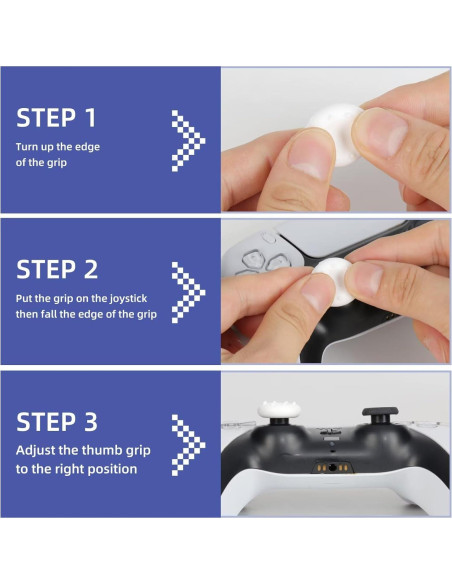 STEP 1

Turn up the edge of the grip

STEP 2

Put the grip on the joystick then fall the edge of the grip

STEP 3

Adjust the thumb grip to the right position