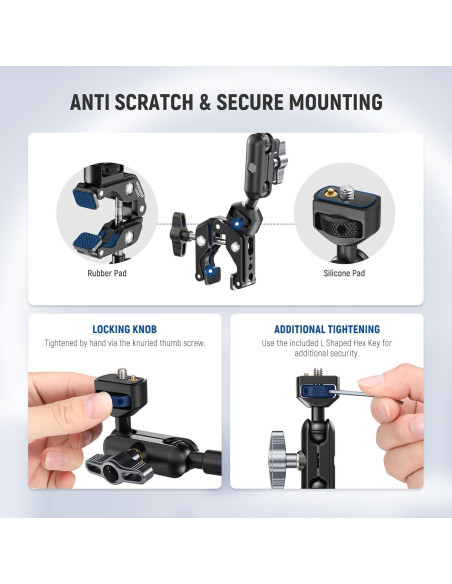 ANTI SCRATCH & SECURE MOUNTING

Rubber Pad

Silicone Pad

LOCKING KNOB

Tightened by hand via the knurled thumb screw.

ADDITIONAL TIGHTENING

Use the included L Shaped Hex Key for additional security.