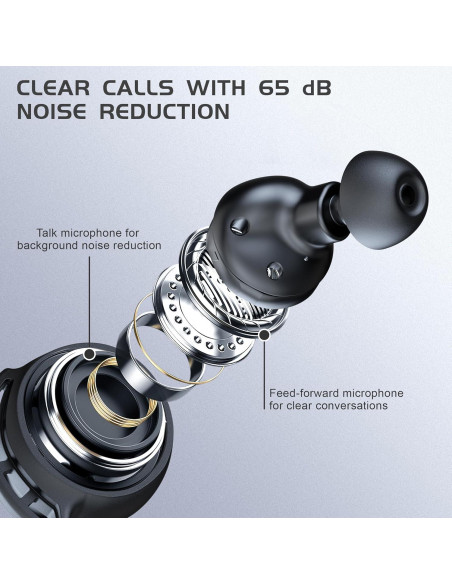 CLEAR CALLS WITH 65 dB NOISE REDUCTION

Talk microphone for background noise reduction

Feed-forward microphone for clear conversations