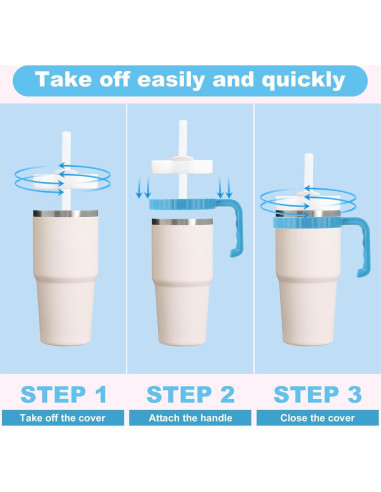 Take off easily and quickly

STEP 1
Take off the cover

STEP 2
Attach the handle

STEP 3
Close the cover