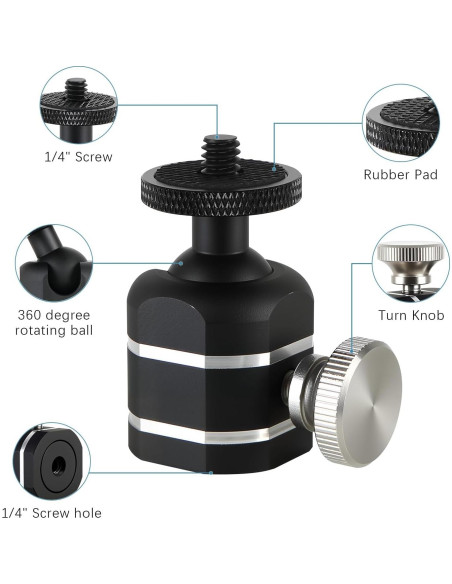 1/4" Screw

Rubber Pad

360 degree rotating ball

Turn Knob

1/4" Screw hole