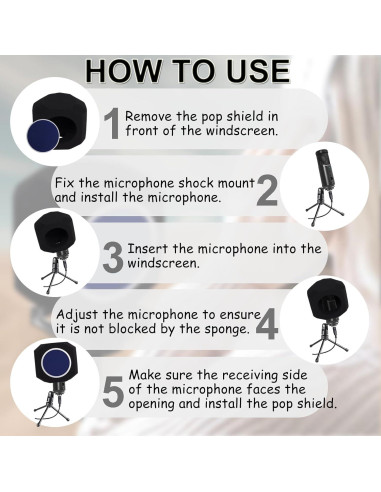 HOW TO USE

1 Remove the pop shield in front of the windscreen.

Fix the microphone shock mount and install the microphone. 2

3 Insert the microphone into the windscreen.

Adjust the microphone to ensure it is not blocked by the sponge. 4

5 Make sure the receiving side of the microphone faces the opening and install the pop shield.