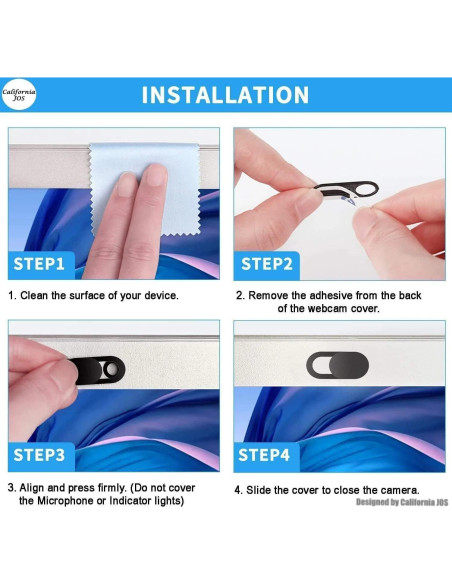 California JOS

INSTALLATION

STEP1

1. Clean the surface of your device.

STEP2

2. Remove the adhesive from the back of the webcam cover.

STEP3

3. Align and press firmly. (Do not cover the Microphone or Indicator lights)

STEP4

4. Slide the cover to close the camera.

Designed by California JOS