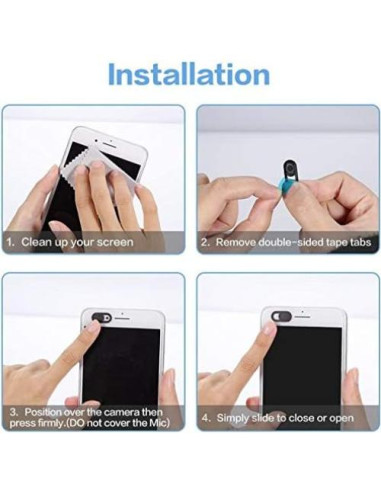 Installation

1. Clean up your screen

2. Remove double-sided tape tabs

3. Position over the camera then press firmly.(DO not cover the Mic)

4. Simply slide to close or open