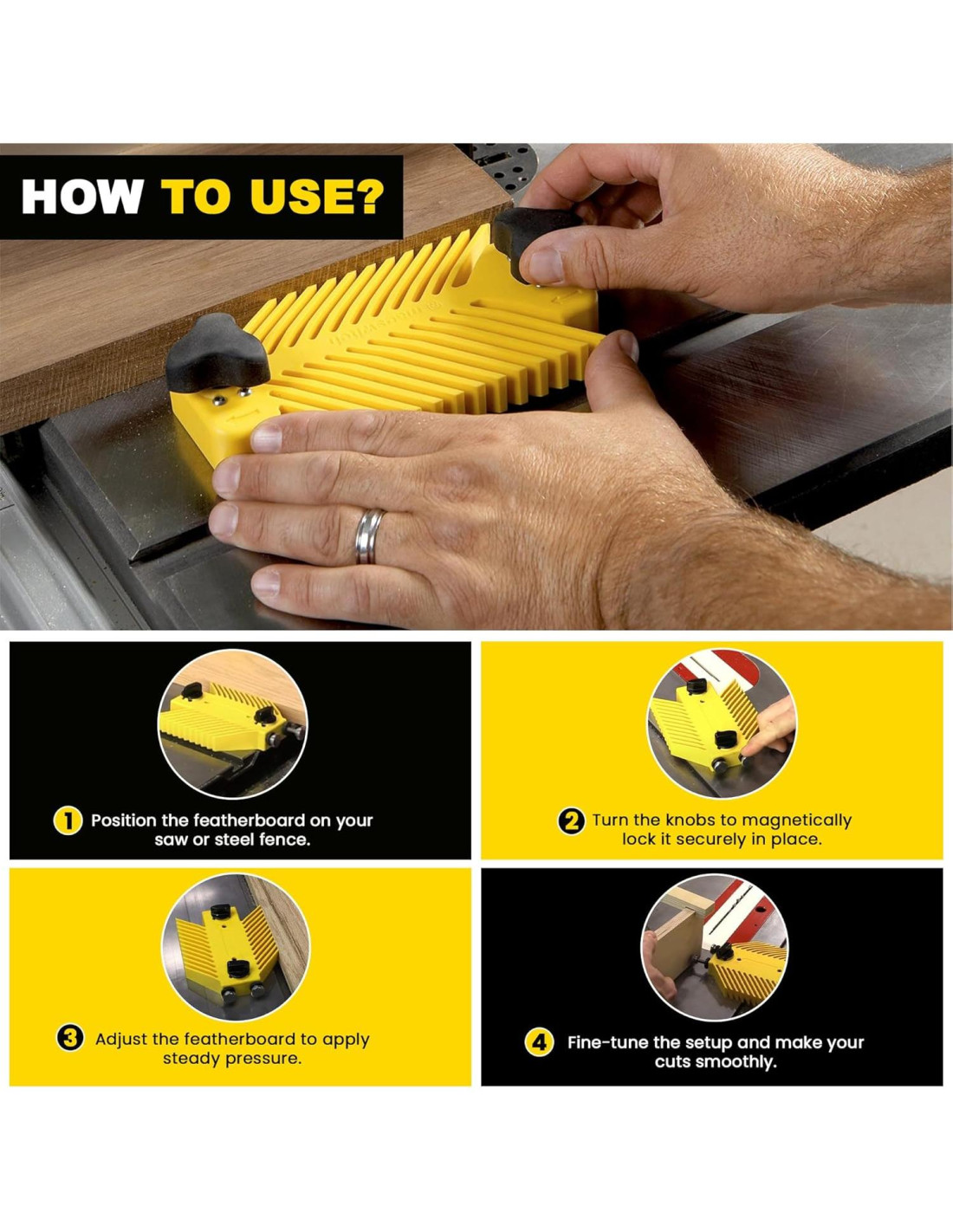 HOW TO USE?

1 Position the featherboard on your saw or steel fence.

2 Turn the knobs to magnetically lock it securely in place.

3 Adjust the featherboard to apply steady pressure.

4 Fine-tune the setup and make your cuts smoothly.