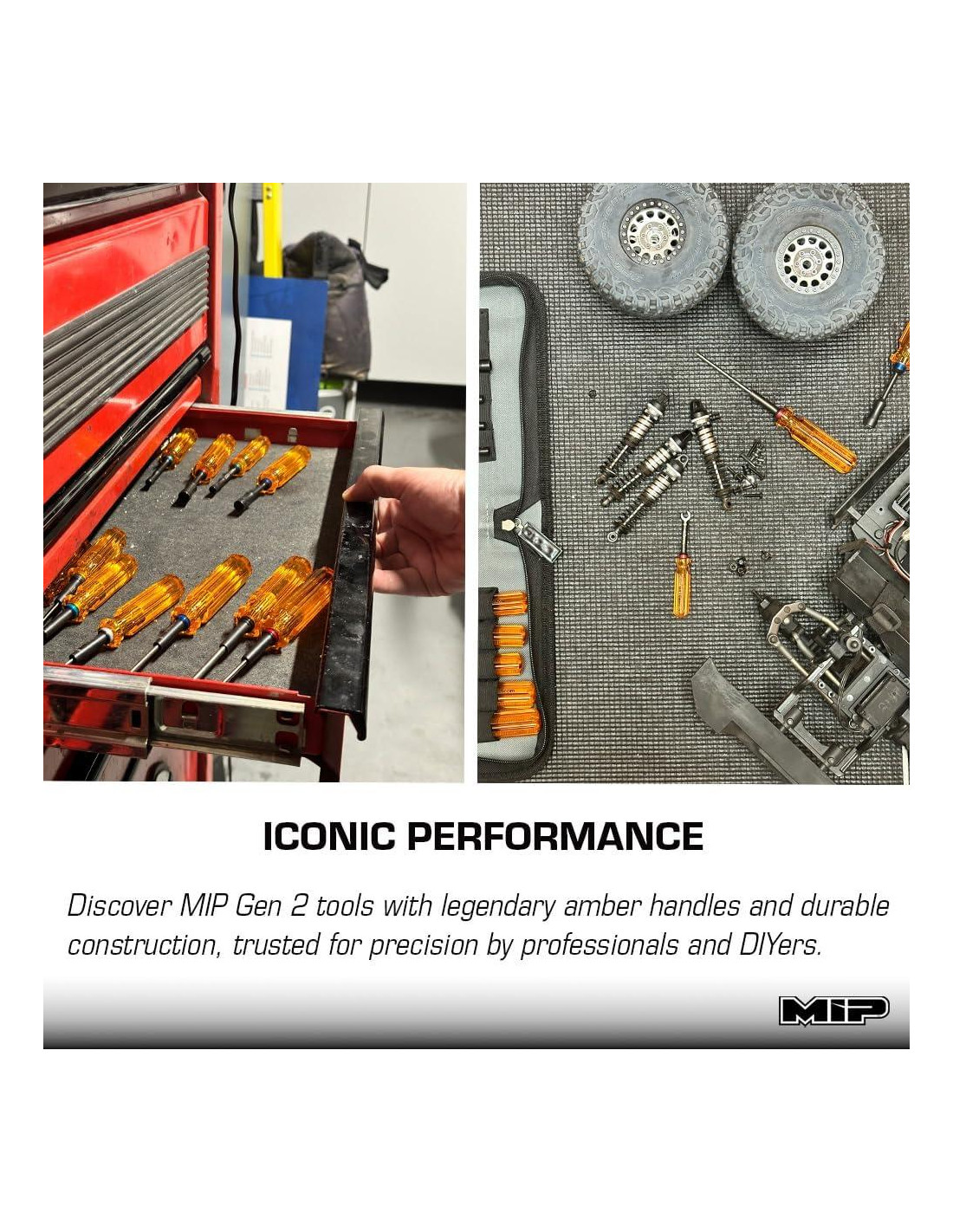 ICONIC PERFORMANCE

Discover MIP Gen 2 tools with legendary amber handles and durable construction, trusted for precision by professionals and DIYers.

MIP