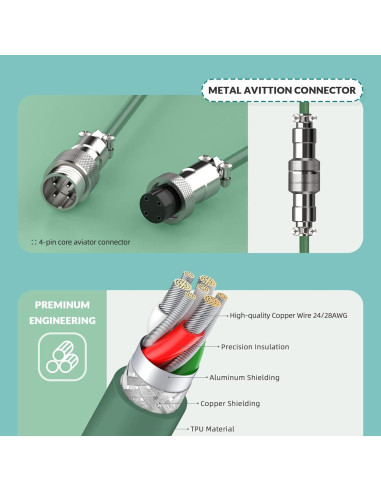 METAL AVITTION CONNECTOR

:: 4-pin core aviator connector

PREMINUM ENGINEERING

High-quality Copper Wire 24/28AWG

Precision Insulation

Aluminum Shielding

Copper Shielding

TPU Material