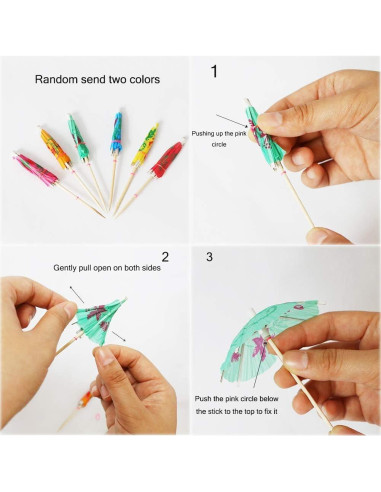 Random send two colors

1

Pushing up the pink circle

2

Gently pull open on both sides

3

Push the pink circle below the stick to the top to fix it