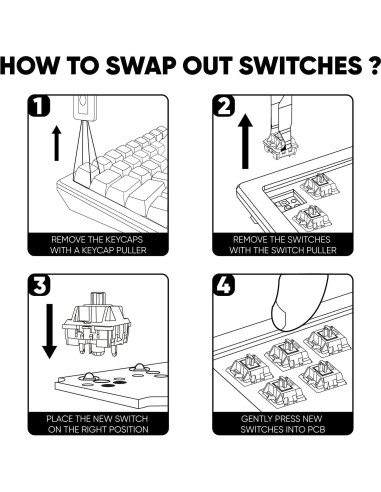 HOW TO SWAP OUT SWITCHES ?

1
REMOVE THE KEYCAPS WITH A KEYCAP PULLER

2
REMOVE THE SWITCHES WITH THE SWITCH PULLER

3
PLACE THE NEW SWITCH ON THE RIGHT POSITION

4
GENTLY PRESS NEW SWITCHES INTO PCB