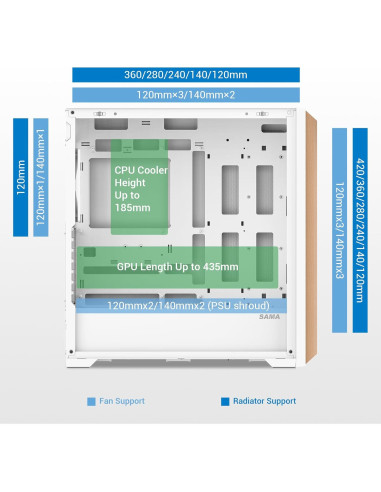 360/280/240/140/120mm

120mm×3/140mm×2

120mm

120mm×1/140mm×1

CPU Cooler Height Up to 185mm

GPU Length Up to 435mm

120mmx2/140mmx2 (PSU shroud)

SAMA

120mmx3/140mmx3

420/360/280/240/140/120mm

Fan Support

Radiator Support