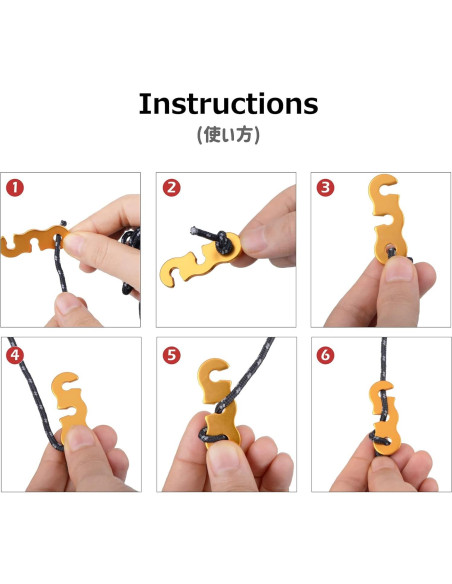 Instructions
(使い方)

1

2

3

4

5

6