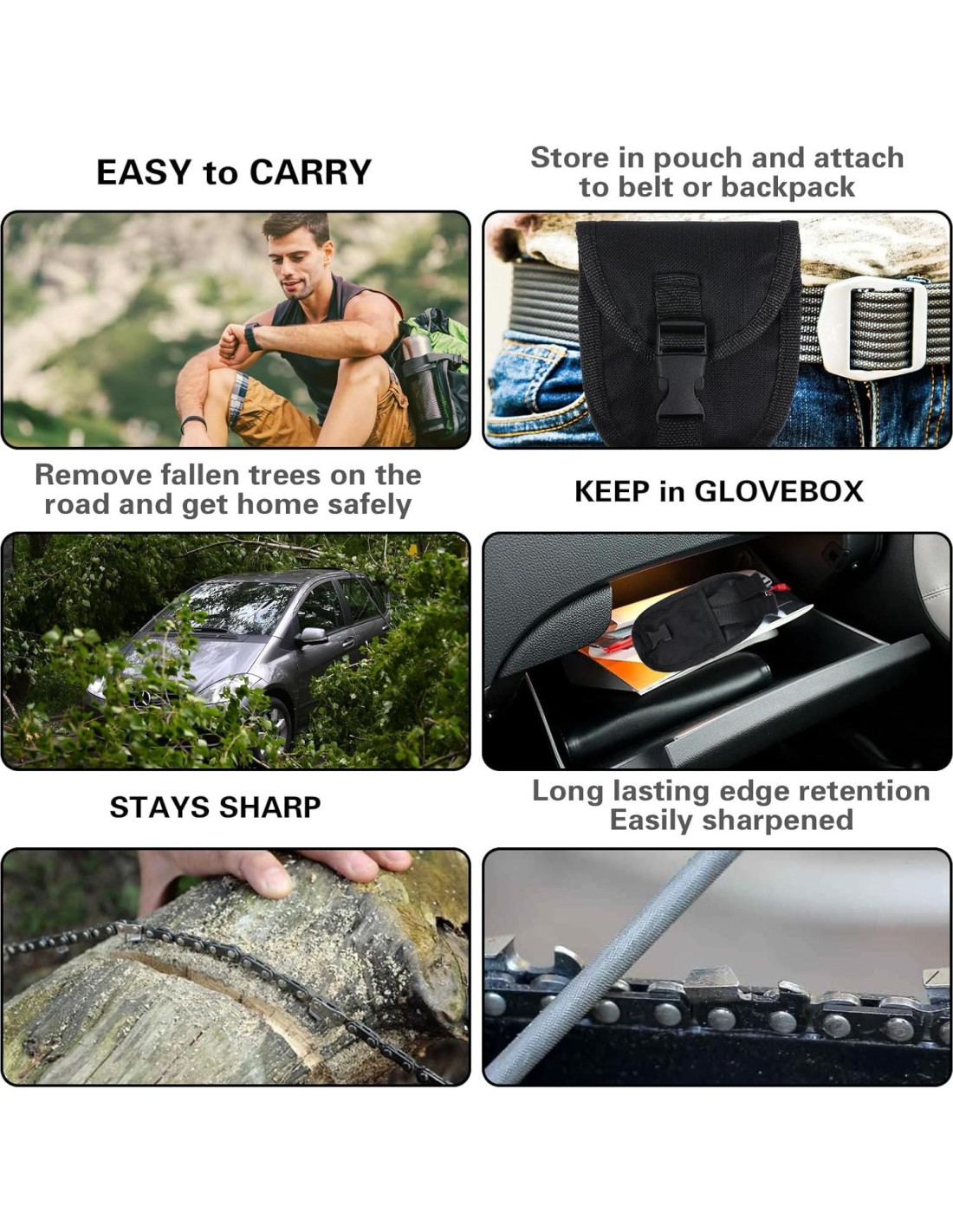 EASY to CARRY

Store in pouch and attach to belt or backpack

Remove fallen trees on the road and get home safely

KEEP in GLOVEBOX

STAYS SHARP

Long lasting edge retention
Easily sharpened